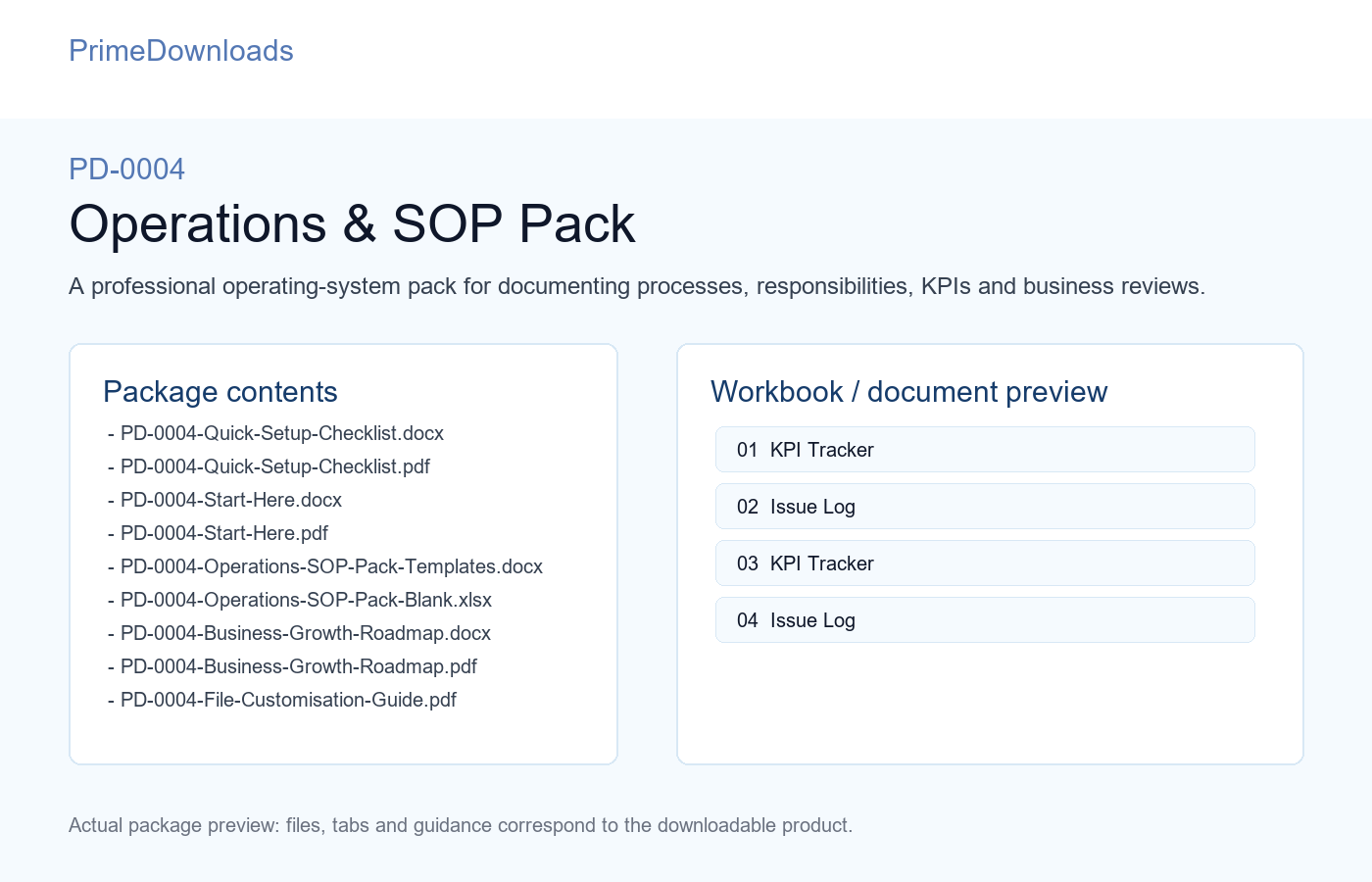 PrimeDownloads

PD-0004

Operations & SOP Pack

A professional operating-system pack for documenting processes, responsibilities, KPIs and business reviews.

Package contents

- PD-0004-Quick-Setup-Checklist.docx
- PD-0004-Quick-Setup-Checklist.pdf
- PD-0004-Start-Here.docx
- PD-0004-Start-Here.pdf
- PD-0004-Operations-SOP-Pack-Templates.docx
- PD-0004-Operations-SOP-Pack-Blank.xlsx
- PD-0004-Business-Growth-Roadmap.docx
- PD-0004-Business-Growth-Roadmap.pdf
- PD-0004-File-Customisation-Guide.pdf

Workbook / document preview

01 KPI Tracker

02 Issue Log

03 KPI Tracker

04 Issue Log

Actual package preview: files, tabs and guidance correspond to the downloadable product.